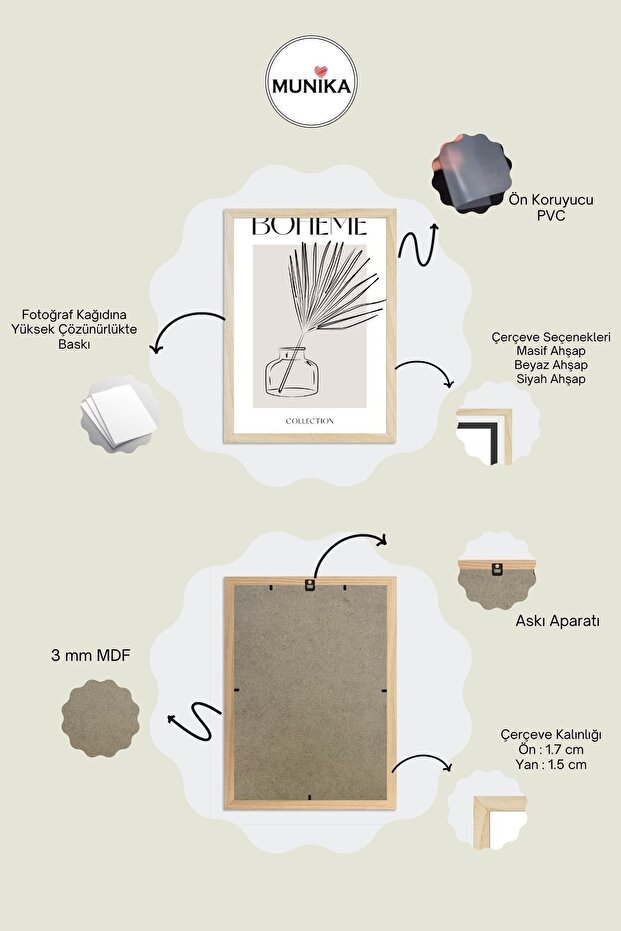 MUNIKA

Ön Koruyucu PVC

BOHEME

COLLECTION

Fotoğraf Kağıdına Yüksek Çözünürlükte Baskı

Çerçeve Seçenekleri
Masif Ahşap
Beyaz Ahşap
Siyah Ahşap

Askı Aparatı

3 mm MDF

Çerçeve Kalınlığı
Ön : 1.7 cm
Yan : 1.5 cm