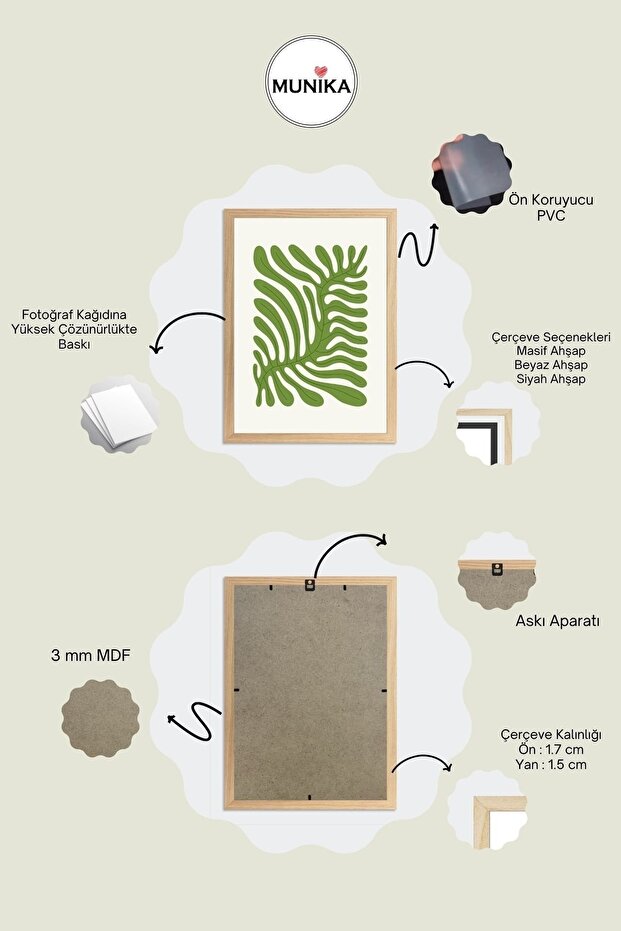 MUNIKA

Ön Koruyucu
PVC

Fotoğraf Kağıdına
Yüksek Çözünürlükte
Baskı

Çerçeve Seçenekleri
Masif Ahşap
Beyaz Ahşap
Siyah Ahşap

Askı Aparatı

3 mm MDF

Çerçeve Kalınlığı
Ön : 1.7 cm
Yan : 1.5 cm