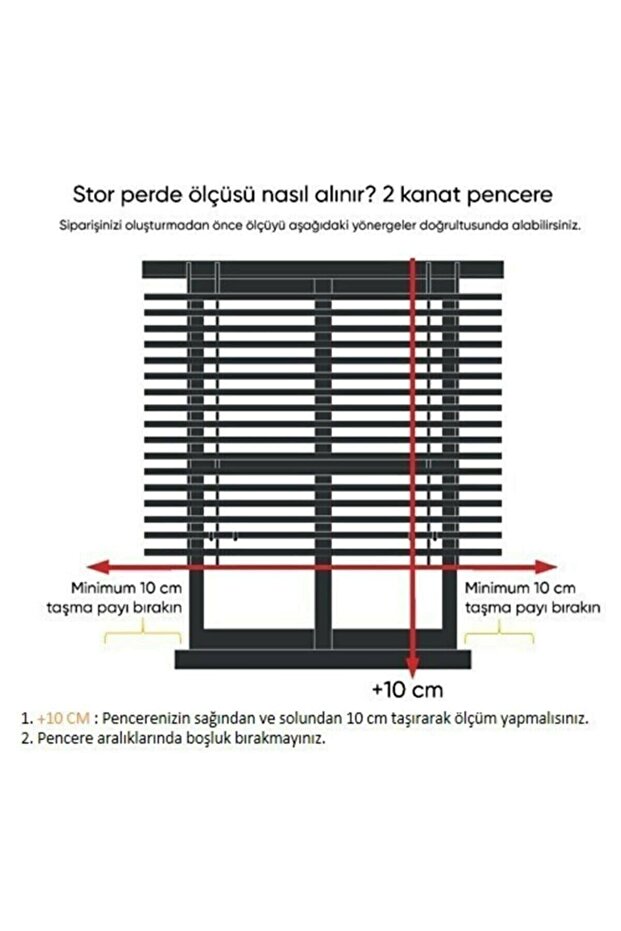 Stor perde ölçüsü nasıl alınır? 2 kanat pencere

Siparişinizi oluşturmadan önce ölçüyü aşağıdaki yönergeler doğrultusunda alabilirsiniz.

Minimum 10 cm taşma payı bırakın

Minimum 10 cm taşma payı bırakın

+10 cm

1. +10 CM : Pencerenizin sağından ve solundan 10 cm taşırarak ölçüm yapmalısınız.
2. Pencere aralıklarında boşluk bırakmayınız.