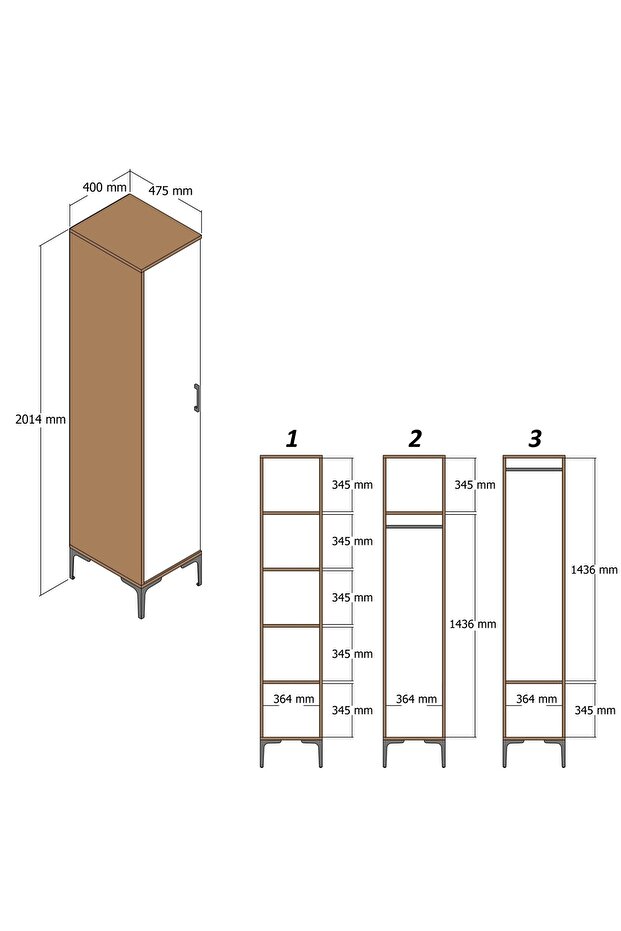 400 mm
475 mm
2014 mm

1
345 mm
345 mm
345 mm
345 mm
364 mm
345 mm

2
345 mm
1436 mm
364 mm

3
1436 mm
364 mm
345 mm