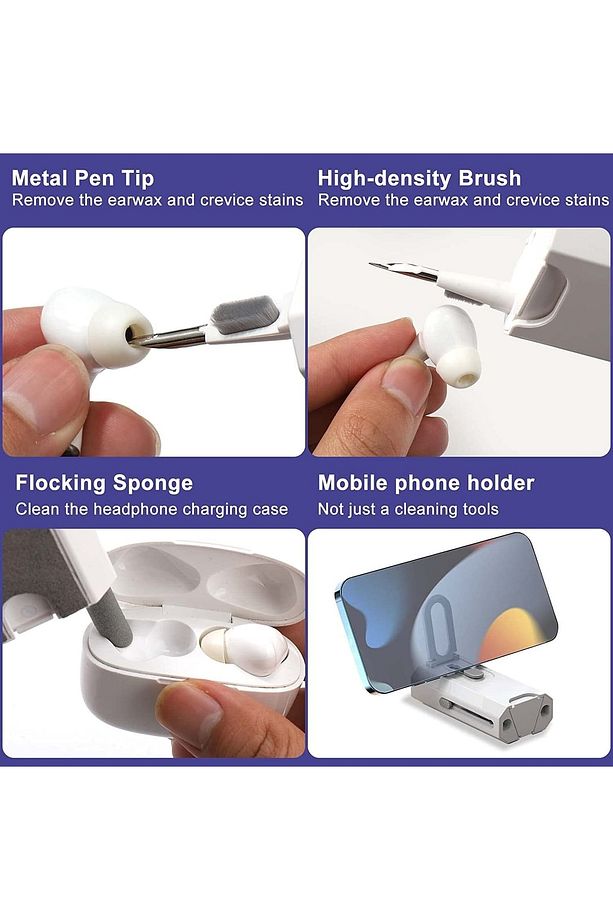 Metal Pen Tip
Remove the earwax and crevice stains

High-density Brush
Remove the earwax and crevice stains

Flocking Sponge
Clean the headphone charging case

Mobile phone holder
Not just a cleaning tools