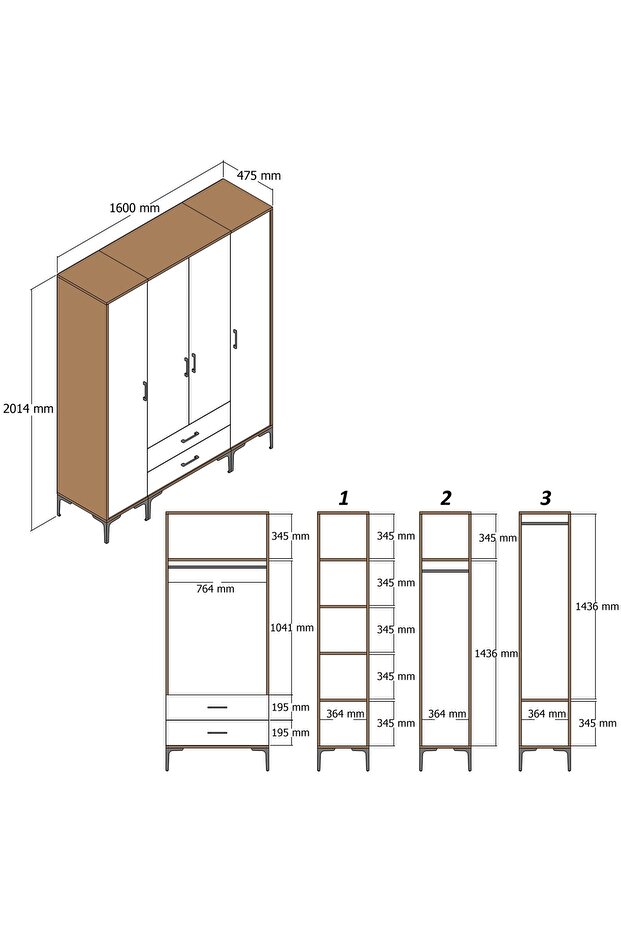 475 mm
1600 mm
2014 mm

1
2
3

345 mm
764 mm
1041 mm
195 mm
195 mm

345 mm
345 mm
345 mm
345 mm
364 mm
345 mm

345 mm
1436 mm
364 mm

1436 mm
364 mm
345 mm