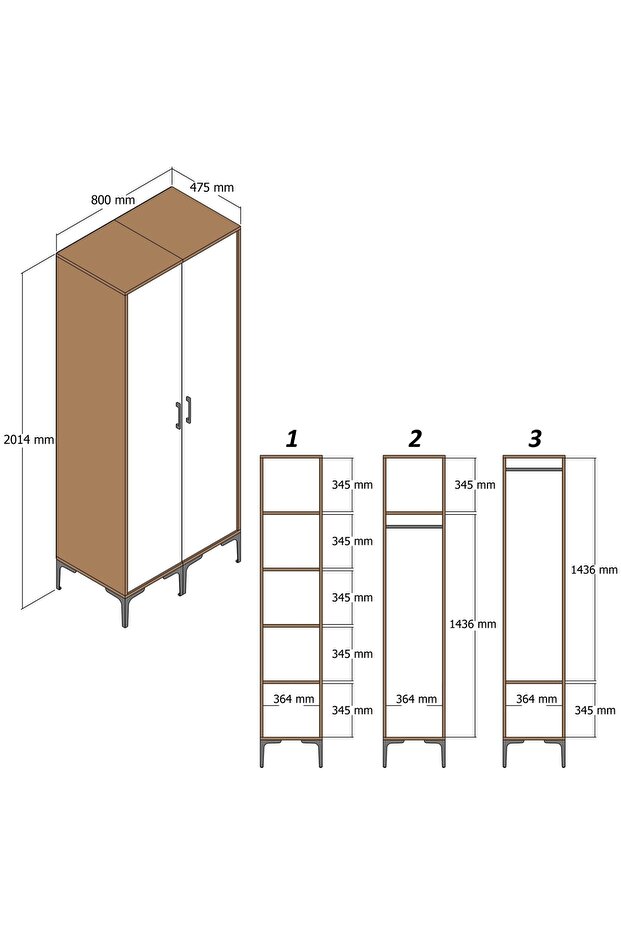 800 mm
475 mm
2014 mm

1
345 mm
345 mm
345 mm
345 mm
364 mm
345 mm

2
345 mm
1436 mm
364 mm

3
1436 mm
364 mm
345 mm