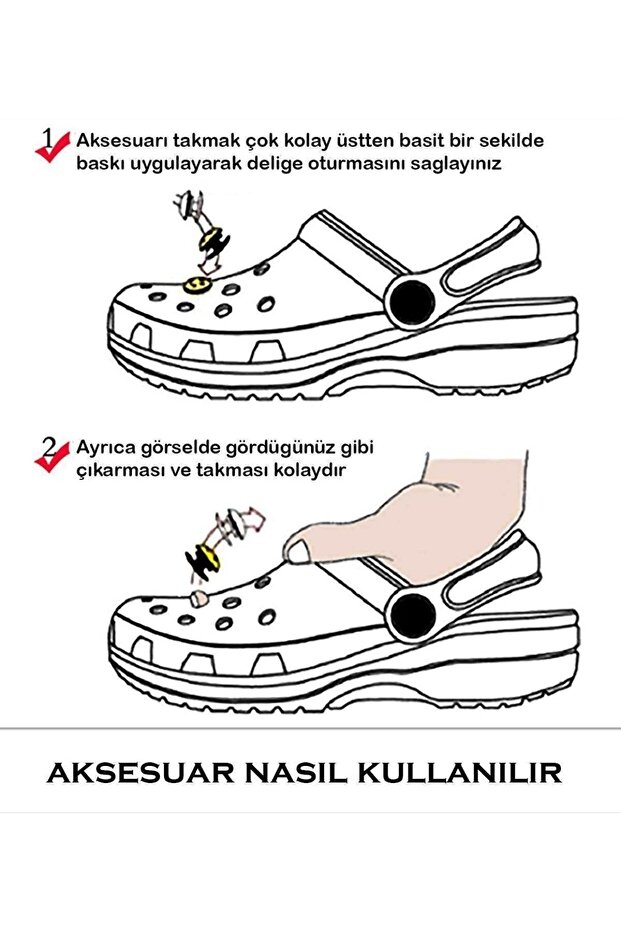 1 Aksesuarı takmak çok kolay üstten basit bir sekilde baskı uygulayarak delige oturmasını saglayınız

2 Ayrıca görselde gördügünüz gibi çıkarması ve takması kolaydır

AKSESUAR NASIL KULLANILIR