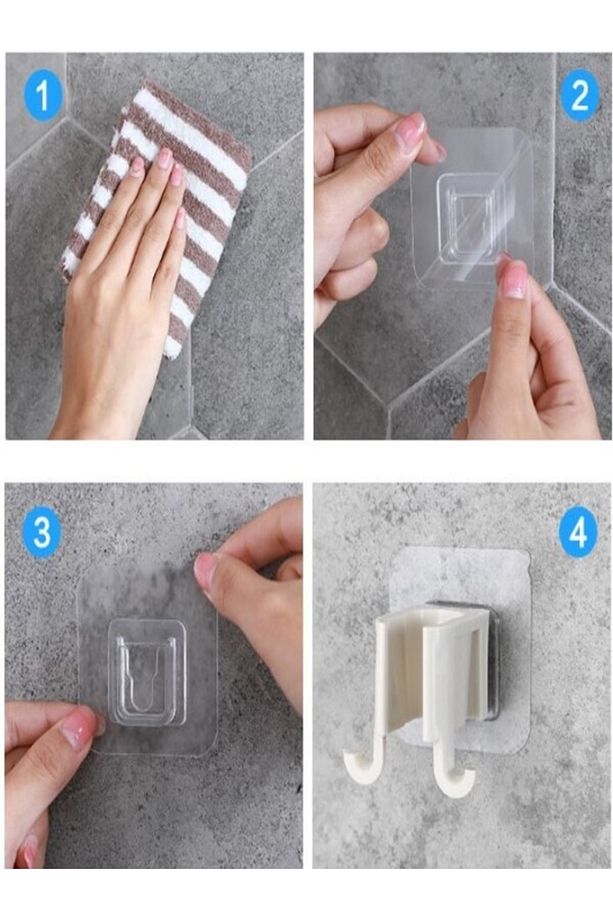 1

2

3

4