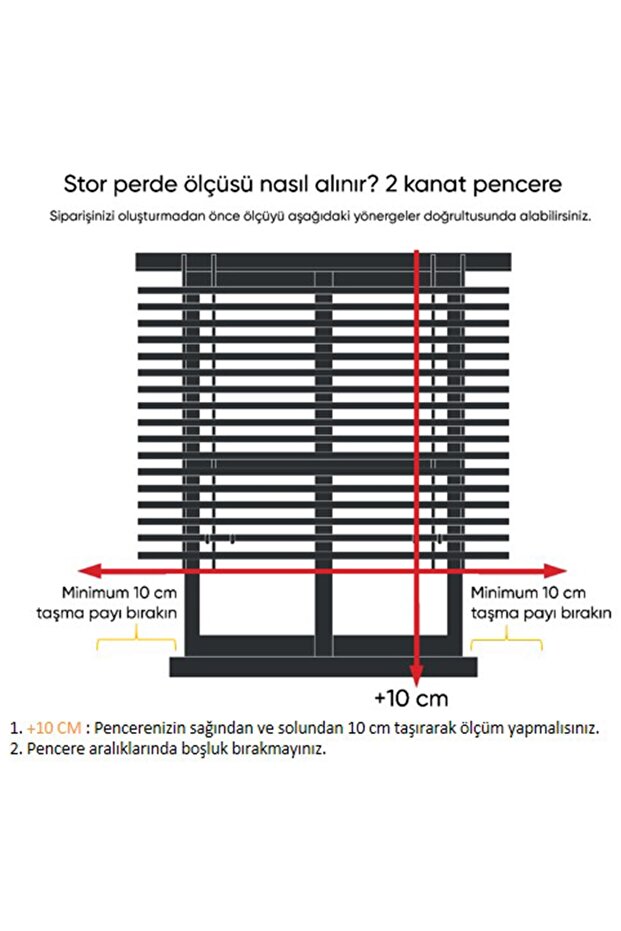 Stor perde ölçüsü nasıl alınır? 2 kanat pencere

Siparişinizi oluşturmadan önce ölçüyü aşağıdaki yönergeler doğrultusunda alabilirsiniz.

Minimum 10 cm taşma payı bırakın

Minimum 10 cm taşma payı bırakın

+10 cm

1. +10 CM : Pencerenizin sağından ve solundan 10 cm taşırarak ölçüm yapmalısınız.
2. Pencere aralıklarında boşluk bırakmayınız.