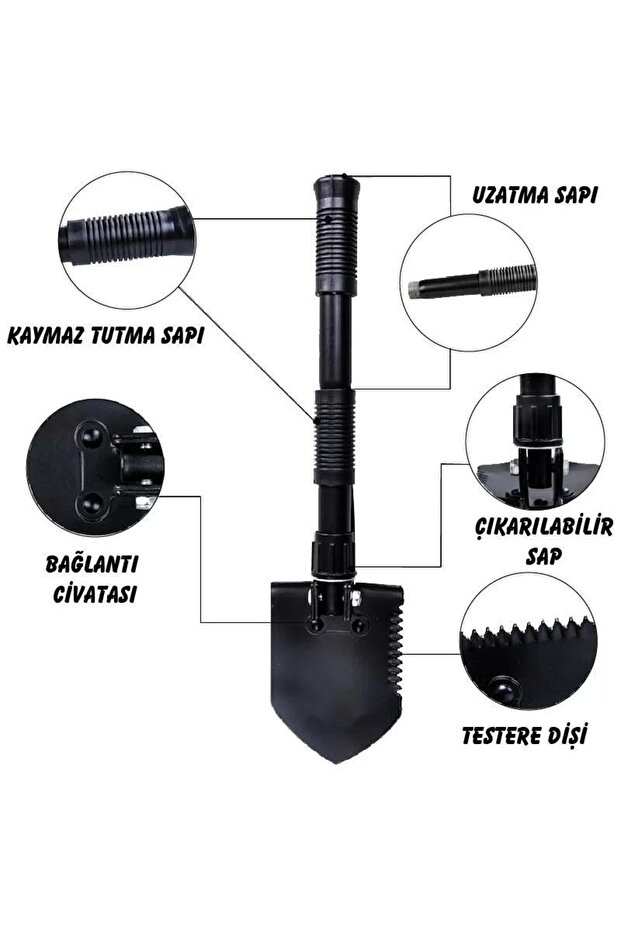 UZATMA SAPI

KAYMAZ TUTMA SAPI

BAĞLANTI CİVATASI

ÇIKARILABİLİR SAP

TESTERE DİŞİ