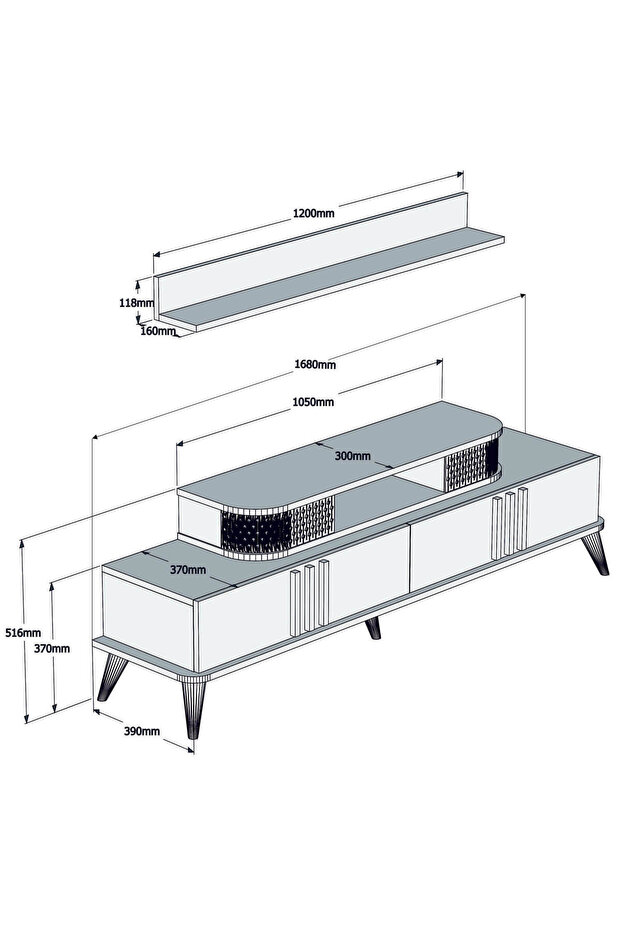 1200mm
118mm
160mm
1680mm
1050mm
300mm
370mm
516mm
370mm
390mm