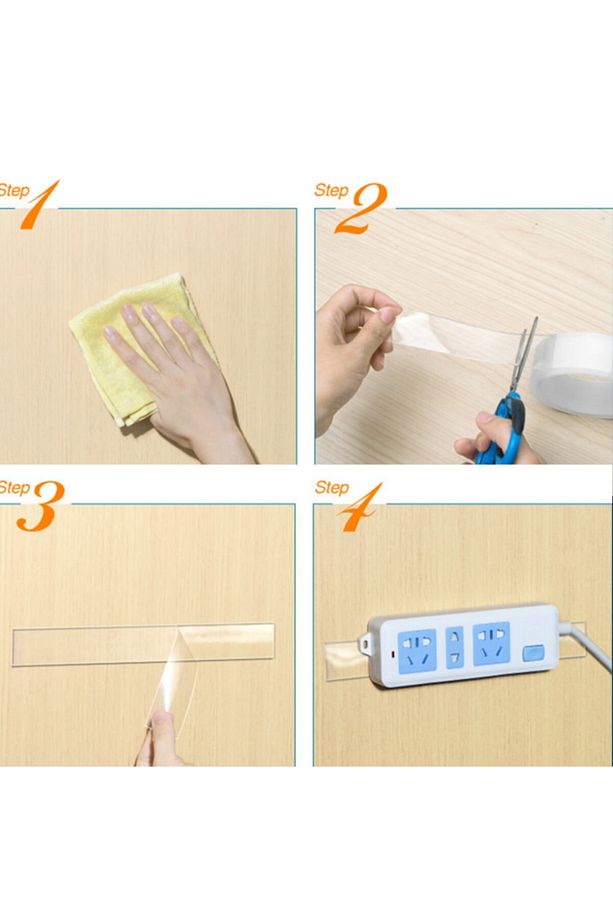 Step 1

Step 2

Step 3

Step 4