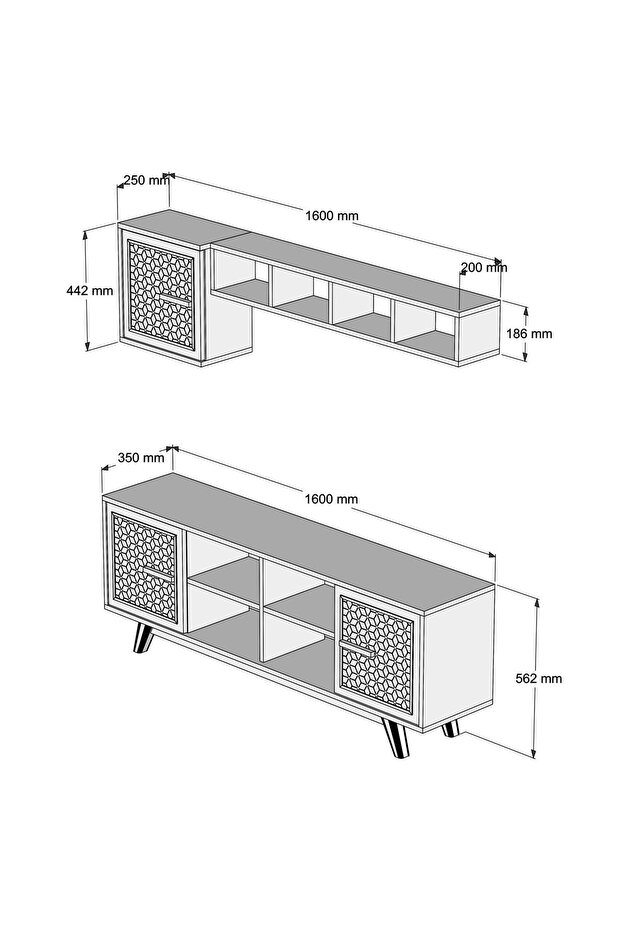 250 mm
1600 mm
200 mm
442 mm
186 mm

350 mm
1600 mm
562 mm