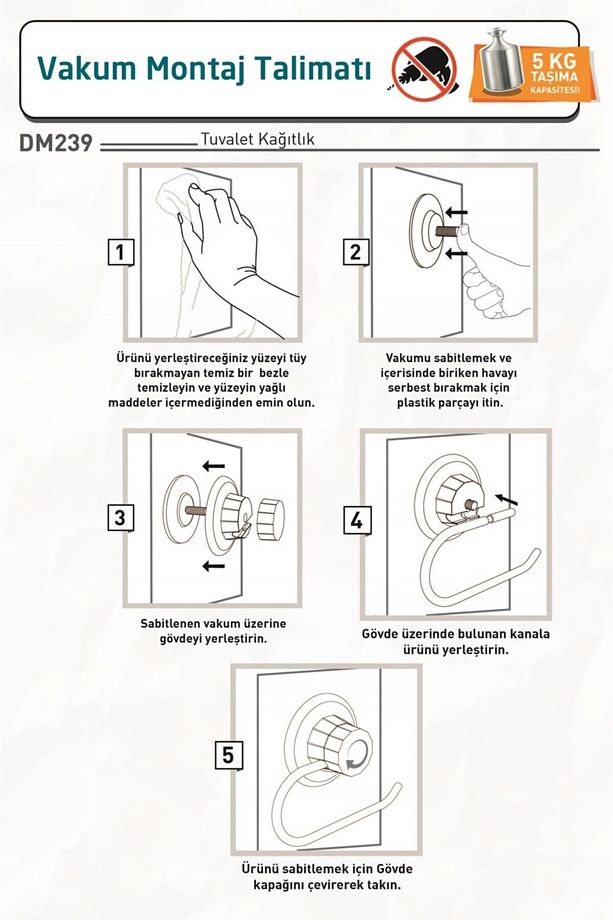 Vakum Montaj Talimatı

5 KG
TAŞIMA
KAPASİTESİ

DM239 Tuvalet Kağıtlık

1

Ürünü yerleştireceğiniz yüzeyi tüy bırakmayan temiz bir bezle temizleyin ve yüzeyin yağlı maddeler içermediğinden emin olun.

2

Vakumu sabitlemek ve içerisinde biriken havayı serbest bırakmak için plastik parçayı itin.

3

Sabitlenen vakum üzerine gövdeyi yerleştirin.

4

Gövde üzerinde bulunan kanala ürünü yerleştirin.

5

Ürünü sabitlemek için Gövde kapağını çevirerek takın.