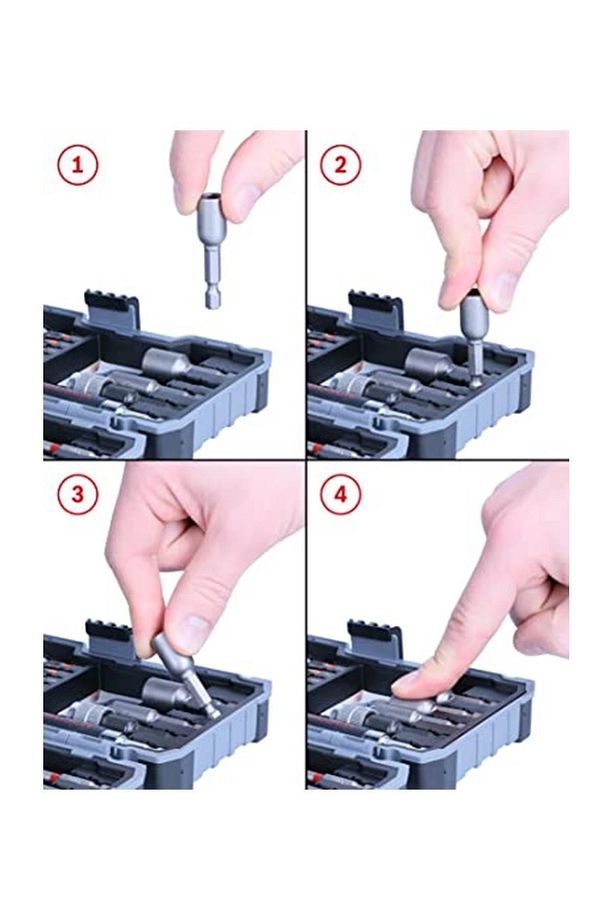 1

2

3

4