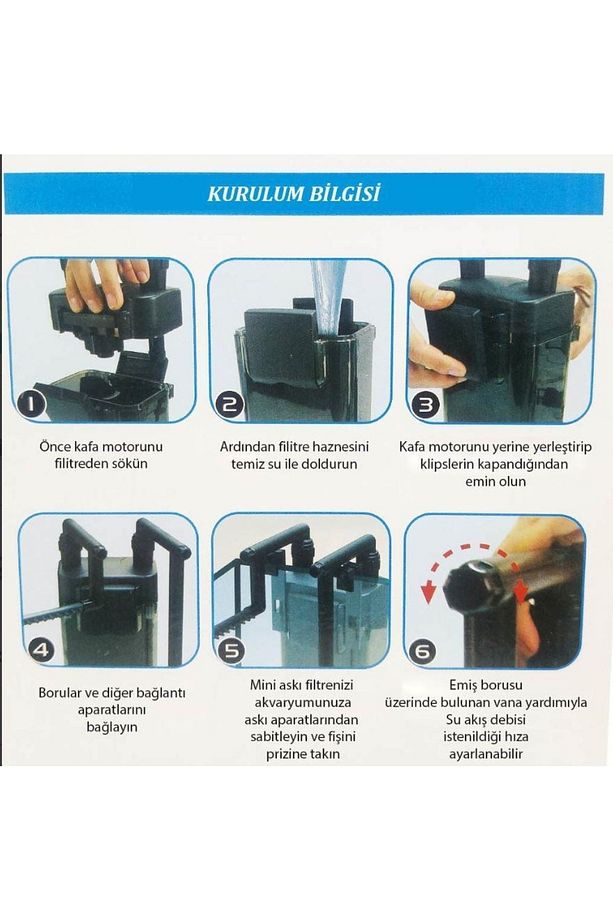 KURULUM BİLGİSİ

1

Önce kafa motorunu filitreden sökün

2

Ardından filitre haznesini temiz su ile doldurun

3

Kafa motorunu yerine yerleştirip klipslerin kapandığından emin olun

4

Borular ve diğer bağlantı aparatlarını bağlayın

5

Mini askı filtrenizi akvaryumunuza askı aparatlarından sabitleyin ve fişini prizine takın

6

Emiş borusu üzerinde bulunan vana yardımıyla Su akış debisi istenildiği hıza ayarlanabilir