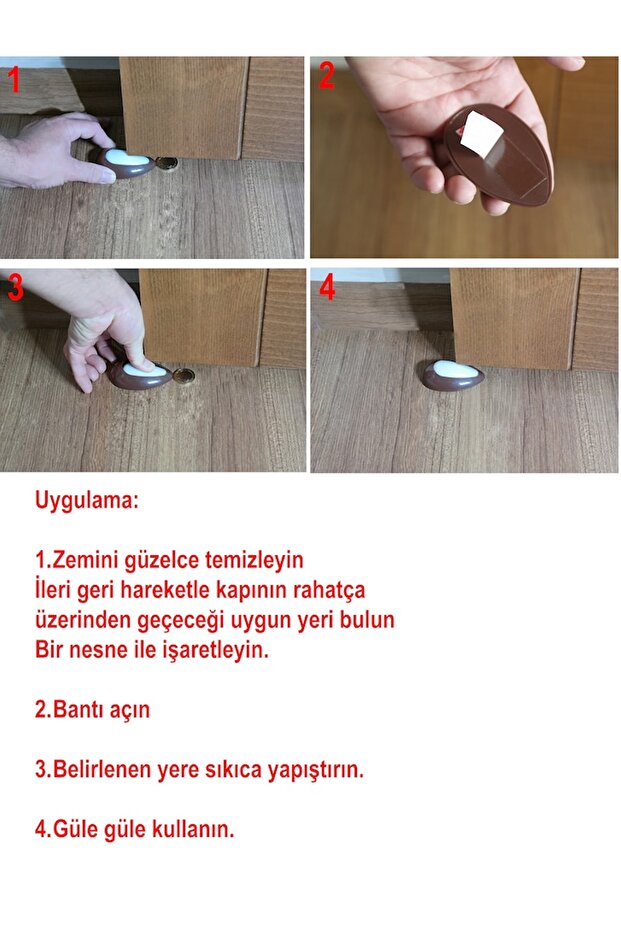 1

2

3

4

Uygulama:

1.Zemini güzelce temizleyin
İleri geri hareketle kapının rahatça üzerinden geçeceği uygun yeri bulun
Bir nesne ile işaretleyin.

2.Bantı açın

3.Belirlenen yere sıkıca yapıştırın.

4.Güle güle kullanın.