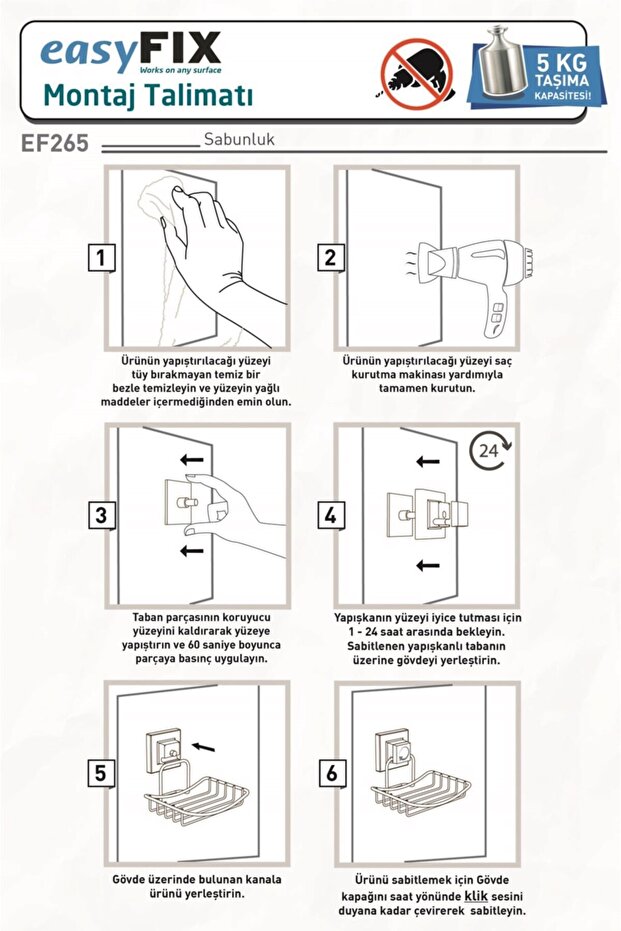 easyFIX
Works on any surface
Montaj Talimatı

5 KG TAŞIMA KAPASİTESİ!

EF265 Sabunluk

1

Ürünün yapıştırılacağı yüzeyi tüy bırakmayan temiz bir bezle temizleyin ve yüzeyin yağlı maddeler içermediğinden emin olun.

2

Ürünün yapıştırılacağı yüzeyi saç kurutma makinası yardımıyla tamamen kurutun.

3

Taban parçasının koruyucu yüzeyini kaldırarak yüzeye yapıştırın ve 60 saniye boyunca parçaya basınç uygulayın.

4

24

Yapışkanın yüzeyi iyice tutması için 1 - 24 saat arasında bekleyin. Sabitlenen yapışkanlı tabanın üzerine gövdeyi yerleştirin.

5

Gövde üzerinde bulunan kanala ürünü yerleştirin.

6

Ürünü sabitlemek için Gövde kapağını saat yönünde klik sesini duyana kadar çevirerek sabitleyin.