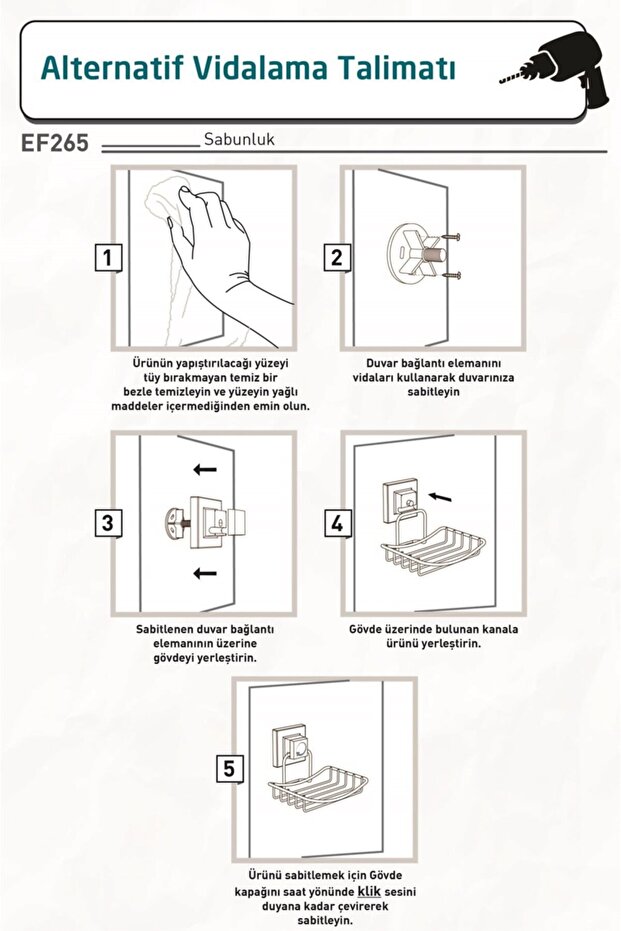 Alternatif Vidalama Talimatı

EF265 Sabunluk

1

Ürünün yapıştırılacağı yüzeyi tüy bırakmayan temiz bir bezle temizleyin ve yüzeyin yağlı maddeler içermediğinden emin olun.

2

Duvar bağlantı elemanını vidaları kullanarak duvarınıza sabitleyin

3

Sabitlenen duvar bağlantı elemanının üzerine gövdeyi yerleştirin.

4

Gövde üzerinde bulunan kanala ürünü yerleştirin.

5

Ürünü sabitlemek için Gövde kapağını saat yönünde klik sesini duyana kadar çevirerek sabitleyin.