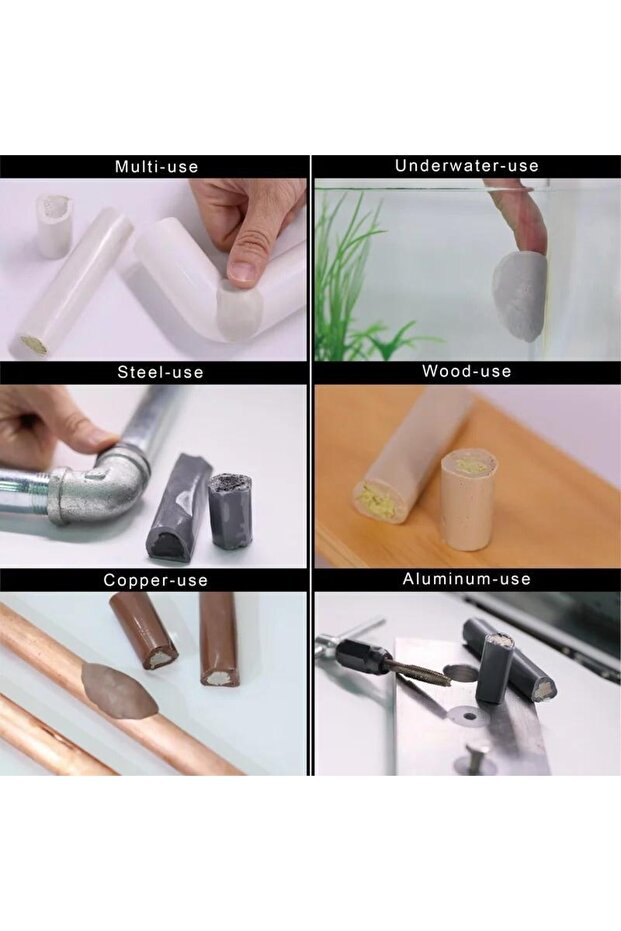 Multi-use

Underwater-use

Steel-use

Wood-use

Copper-use

Aluminum-use