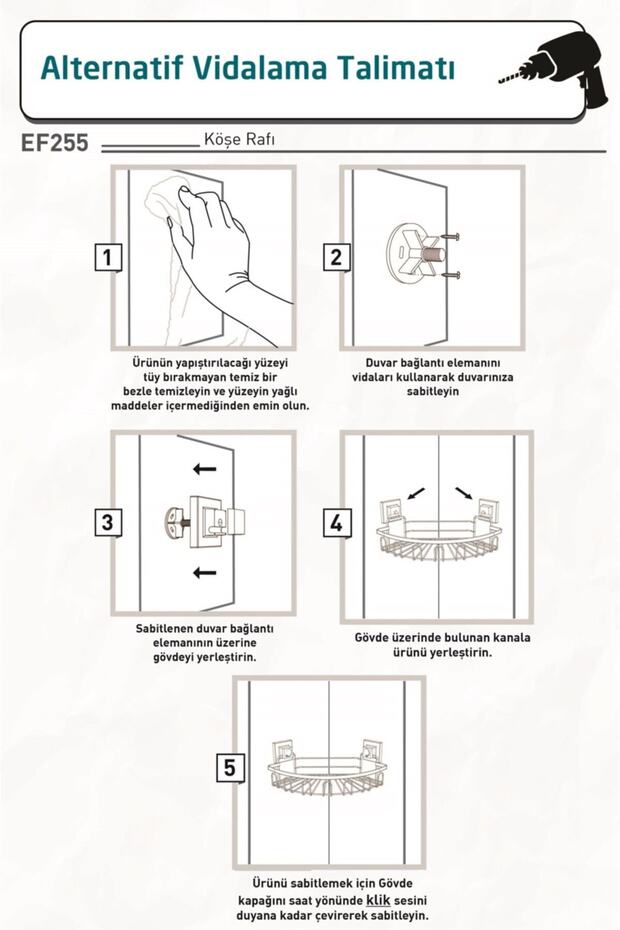 Alternatif Vidalama Talimatı

EF255 Köşe Rafı

1

Ürünün yapıştırılacağı yüzeyi tüy bırakmayan temiz bir bezle temizleyin ve yüzeyin yağlı maddeler içermediğinden emin olun.

2

Duvar bağlantı elemanını vidaları kullanarak duvarınıza sabitleyin

3

Sabitlenen duvar bağlantı elemanının üzerine gövdeyi yerleştirin.

4

Gövde üzerinde bulunan kanala ürünü yerleştirin.

5

Ürünü sabitlemek için Gövde kapağını saat yönünde klik sesini duyana kadar çevirerek sabitleyin.