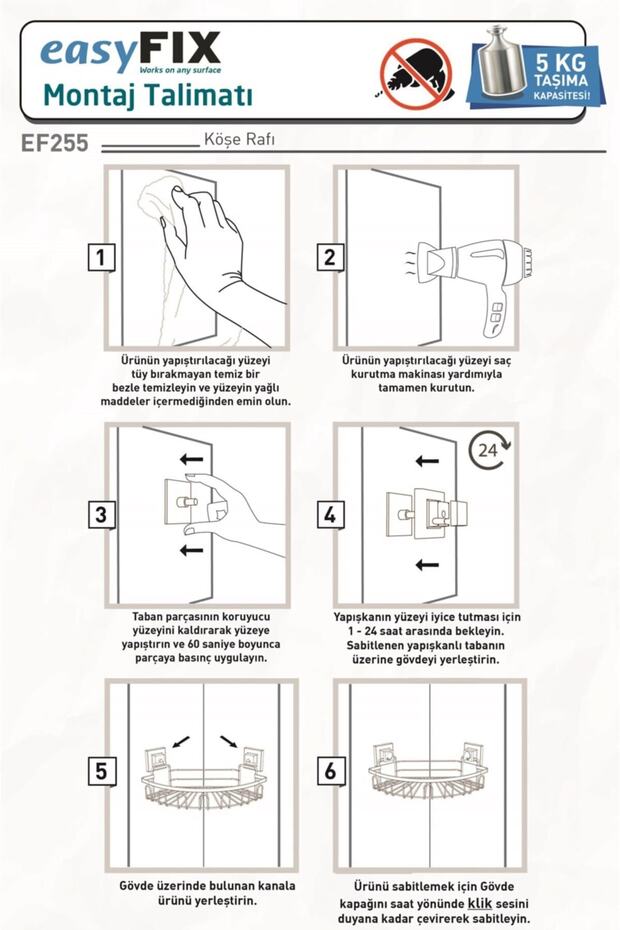 easyFIX
Works on any surface
Montaj Talimatı

5 KG TAŞIMA KAPASİTESİ!

EF255 Köşe Rafı

1

Ürünün yapıştırılacağı yüzeyi tüy bırakmayan temiz bir bezle temizleyin ve yüzeyin yağlı maddeler içermediğinden emin olun.

2

Ürünün yapıştırılacağı yüzeyi saç kurutma makinası yardımıyla tamamen kurutun.

3

Taban parçasının koruyucu yüzeyini kaldırarak yüzeye yapıştırın ve 60 saniye boyunca parçaya basınç uygulayın.

4

24

Yapışkanın yüzeyi iyice tutması için 1 - 24 saat arasında bekleyin. Sabitlenen yapışkanlı tabanın üzerine gövdeyi yerleştirin.

5

Gövde üzerinde bulunan kanala ürünü yerleştirin.

6

Ürünü sabitlemek için Gövde kapağını saat yönünde klik sesini duyana kadar çevirerek sabitleyin.