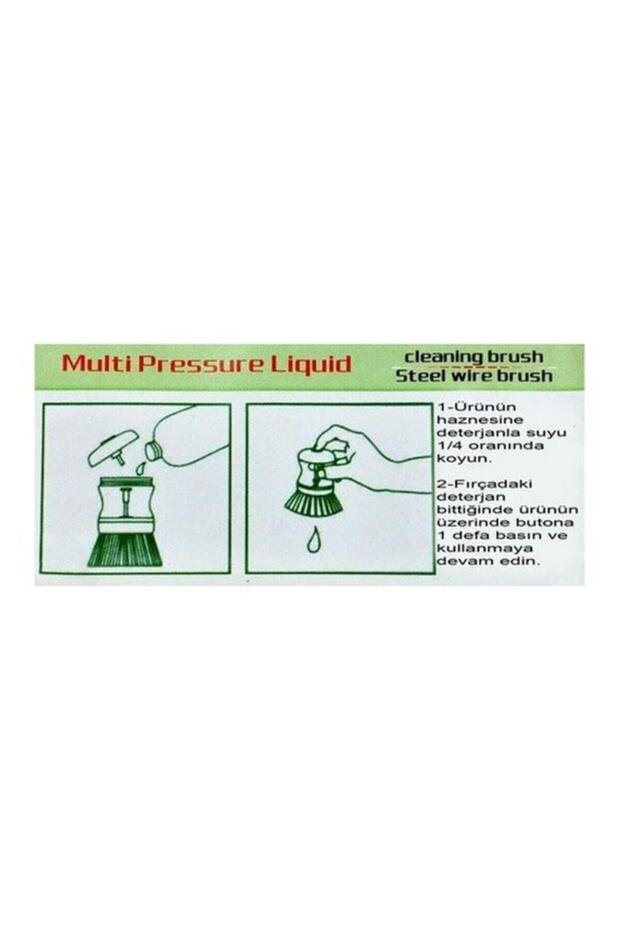 Multi Pressure Liquid

cleaning brush
Steel wire brush

1-Ürünün haznesine deterjanla suyu 1/4 oranında koyun.

2-Fırçadaki deterjan bittiğinde ürünün üzerinde butona 1 defa basın ve kullanmaya devam edin.