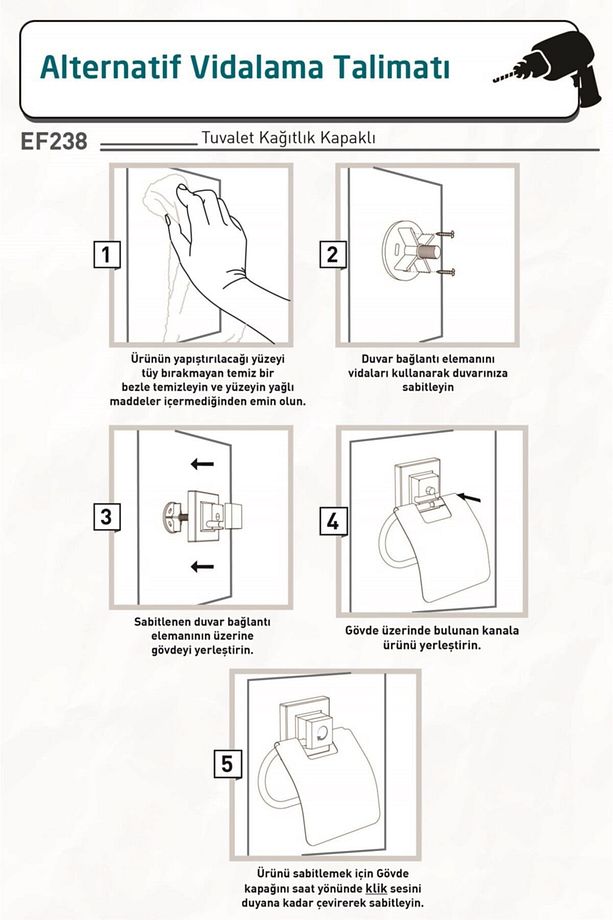 Alternatif Vidalama Talimatı

EF238 Tuvalet Kağıtlık Kapaklı

1

Ürünün yapıştırılacağı yüzeyi tüy bırakmayan temiz bir bezle temizleyin ve yüzeyin yağlı maddeler içermediğinden emin olun.

2

Duvar bağlantı elemanını vidaları kullanarak duvarınıza sabitleyin

3

Sabitlenen duvar bağlantı elemanının üzerine gövdeyi yerleştirin.

4

Gövde üzerinde bulunan kanala ürünü yerleştirin.

5

Ürünü sabitlemek için Gövde kapağını saat yönünde klik sesini duyana kadar çevirerek sabitleyin.