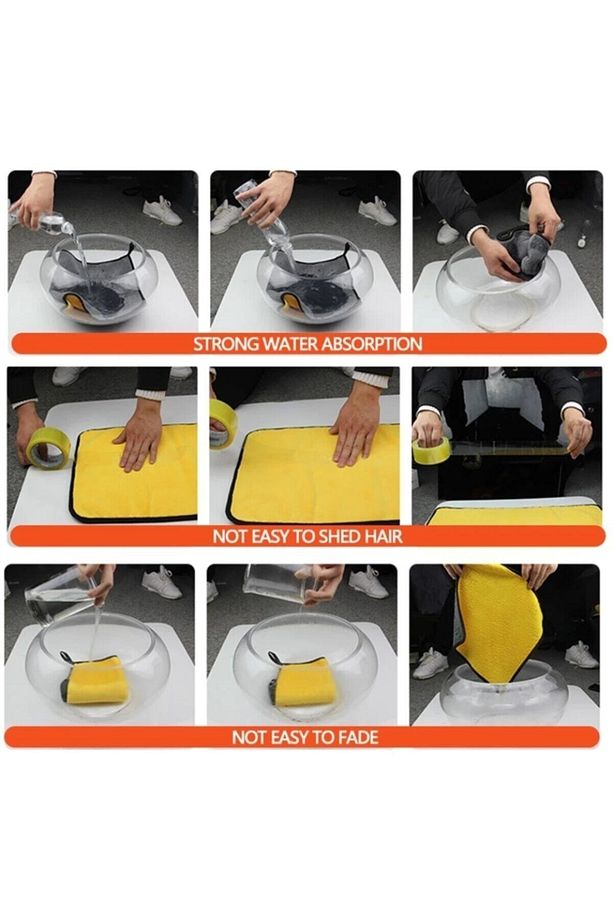 STRONG WATER ABSORPTION

NOT EASY TO SHED HAIR

NOT EASY TO FADE