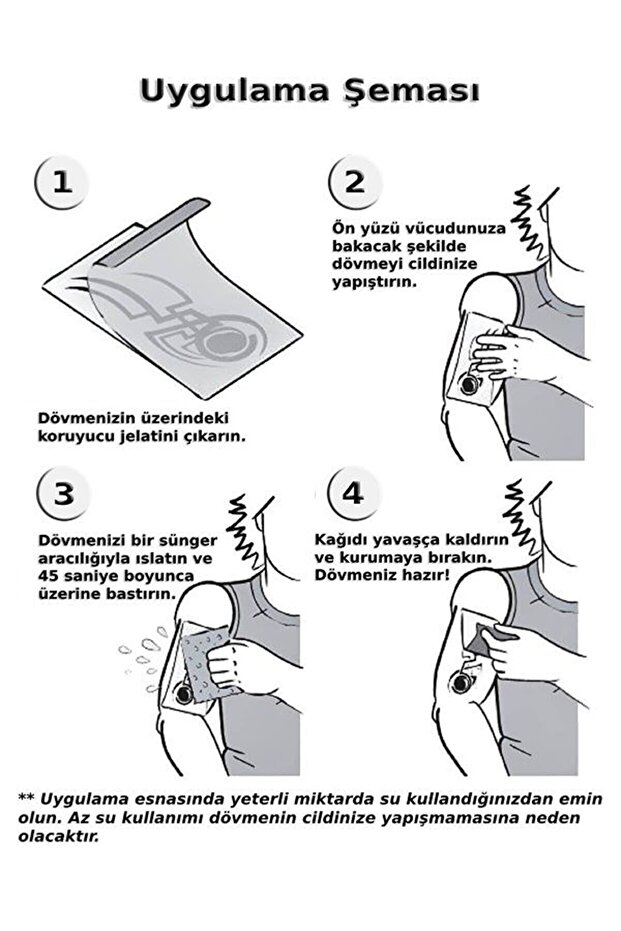 Uygulama Şeması

1

Dövmenizin üzerindeki koruyucu jelatini çıkarın.

2

Ön yüzü vücudunuza bakacak şekilde dövmeyi cildinize yapıştırın.

3

Dövmenizi bir sünger aracılığıyla ıslatın ve 45 saniye boyunca üzerine bastırın.

4

Kağıdı yavaşça kaldırın ve kurumaya bırakın. Dövmeniz hazır!

** Uygulama esnasında yeterli miktarda su kullandığınızdan emin olun. Az su kullanımı dövmenin cildinize yapışmamasına neden olacaktır.