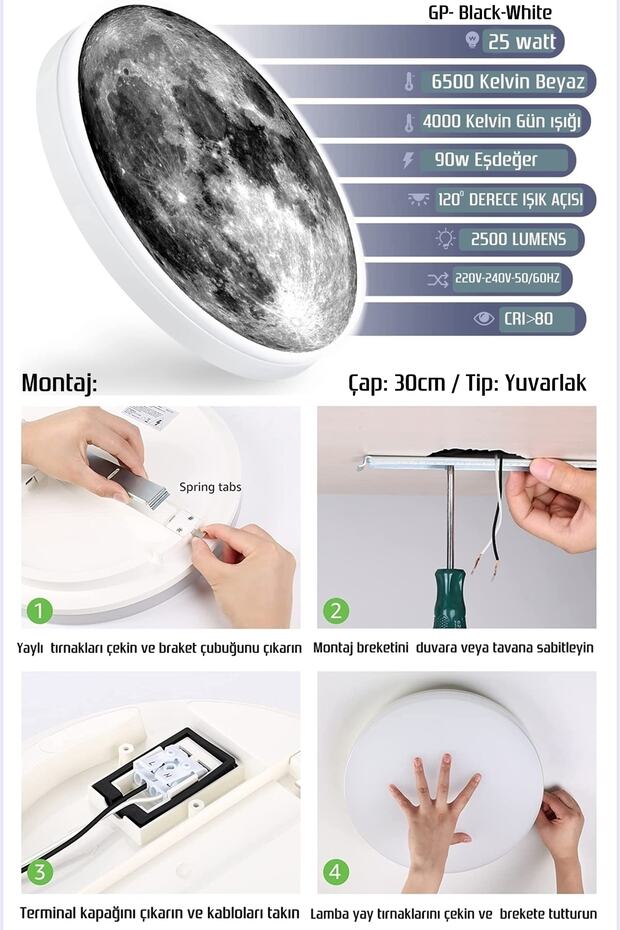 GP- Black-White

25 watt

6500 Kelvin Beyaz

4000 Kelvin Gün ışığı

90w Eşdeğer

120° DERECE IŞIK AÇISI

2500 LUMENS

220V-240V-50/60HZ

CRI>80

Montaj:

Çap: 30cm / Tip: Yuvarlak

Spring tabs

1

Yaylı tırnakları çekin ve braket çubuğunu çıkarın

2

Montaj breketini duvara veya tavana sabitleyin

3

Terminal kapağını çıkarın ve kabloları takın

4

Lamba yay tırnaklarını çekin ve brekete tutturun