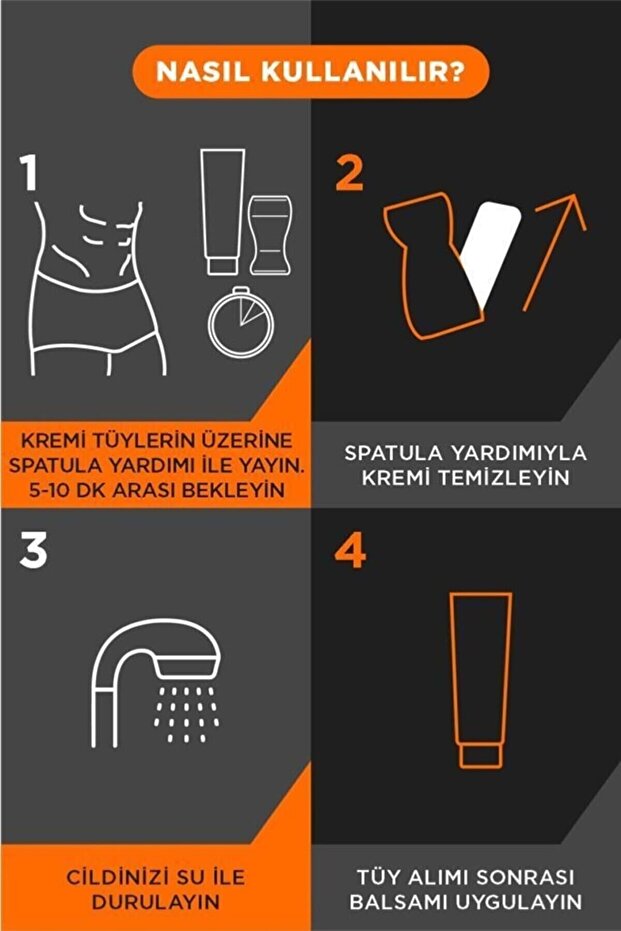 NASIL KULLANILIR?

1

KREMİ TÜYLERİN ÜZERİNE SPATULA YARDIMI İLE YAYIN. 5-10 DK ARASI BEKLEYİN

2

SPATULA YARDIMIYLA KREMİ TEMİZLEYİN

3

CİLDİNİZİ SU İLE DURULAYIN

4

TÜY ALIMI SONRASI BALSAMI UYGULAYIN