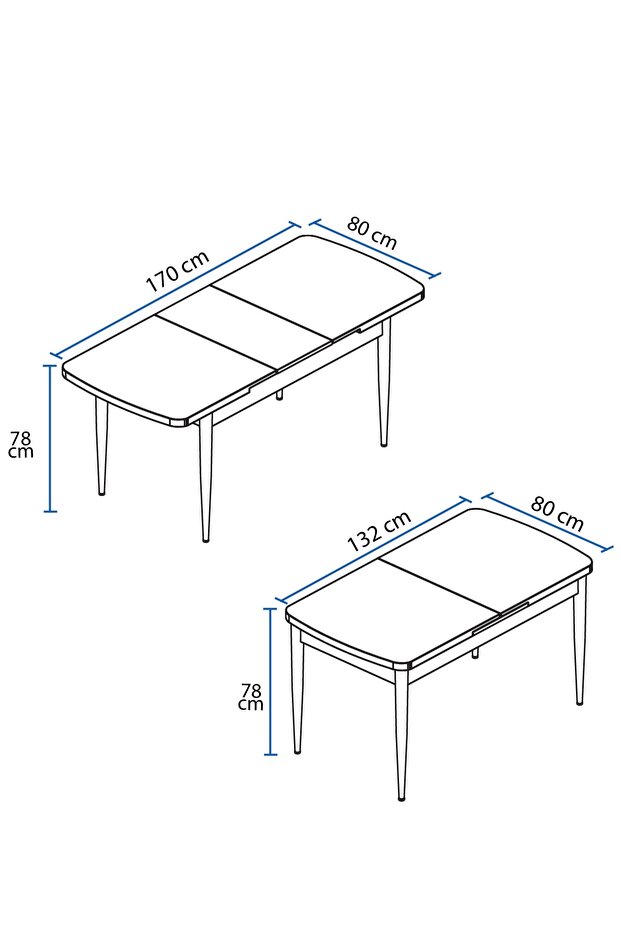 170 cm
80 cm
78 cm
132 cm
80 cm
78 cm