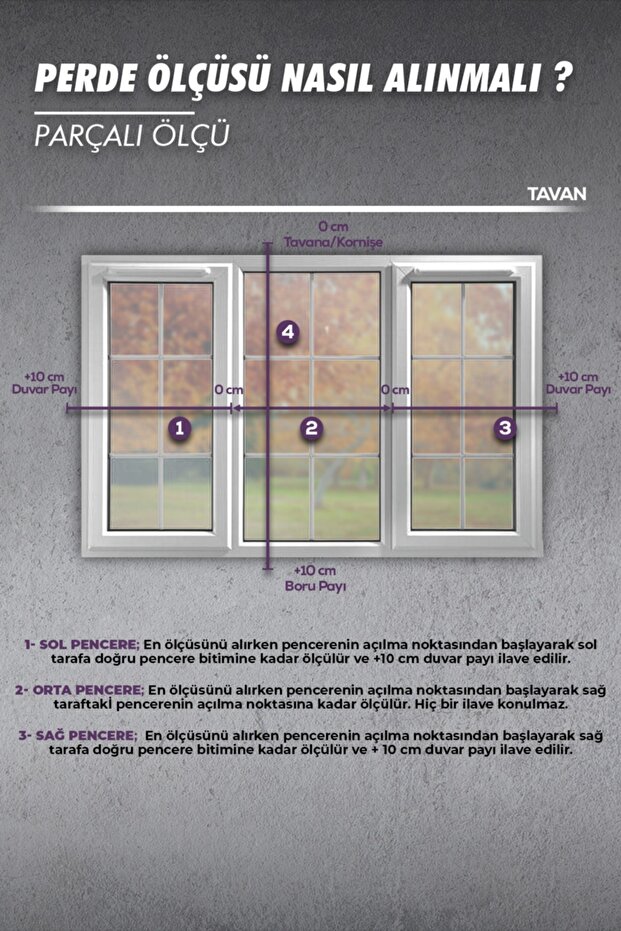 PERDE ÖLÇÜSÜ NASIL ALINMALI ?

PARÇALI ÖLÇÜ

TAVAN

0 cm
Tavana/Kornişe

4

+10 cm
Duvar Payı

0 cm

0 cm

+10 cm
Duvar Payı

1

2

3

+10 cm
Boru Payı

1- SOL PENCERE; En ölçüsünü alırken pencerenin açılma noktasından başlayarak sol tarafa doğru pencere bitimine kadar ölçülür ve +10 cm duvar payı ilave edilir.

2- ORTA PENCERE; En ölçüsünü alırken pencerenin açılma noktasından başlayarak sağ taraftaki pencerenin açılma noktasına kadar ölçülür. Hiç bir ilave konulmaz.

3- SAĞ PENCERE; En ölçüsünü alırken pencerenin açılma noktasından başlayarak sağ tarafa doğru pencere bitimine kadar ölçülür ve + 10 cm duvar payı ilave edilir.