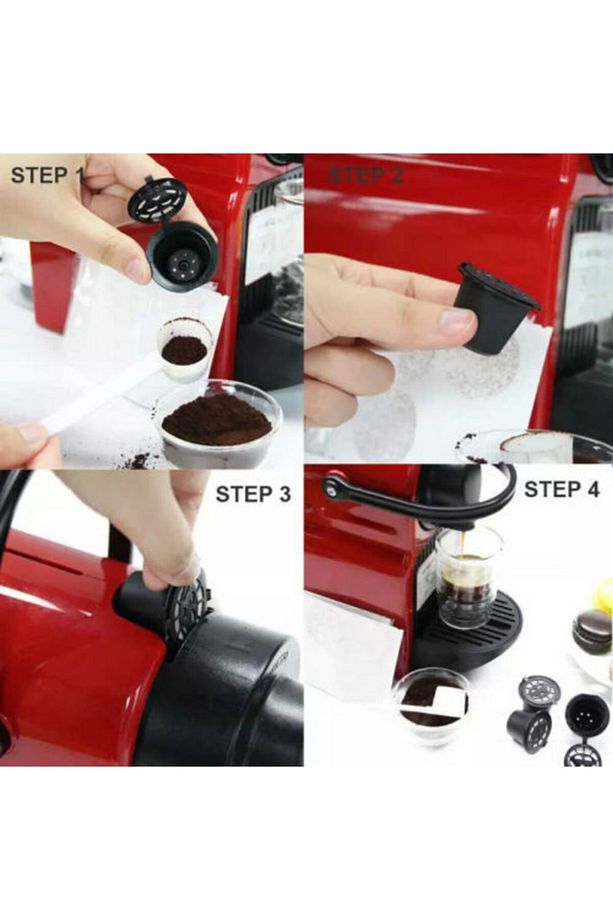 STEP 1

STEP 2

STEP 3

STEP 4