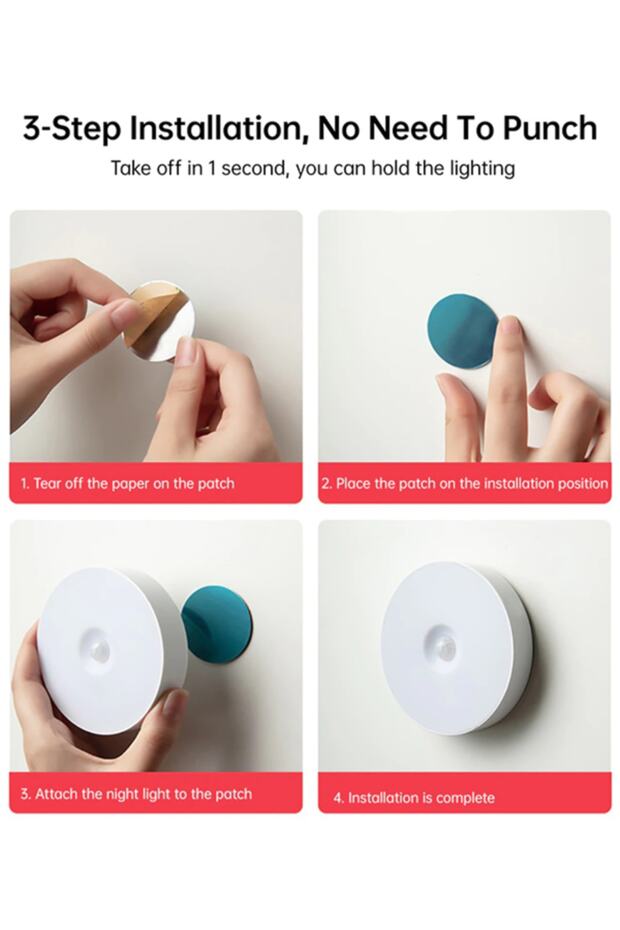 3-Step Installation, No Need To Punch

Take off in 1 second, you can hold the lighting

1. Tear off the paper on the patch

2. Place the patch on the installation position

3. Attach the night light to the patch

4. Installation is complete