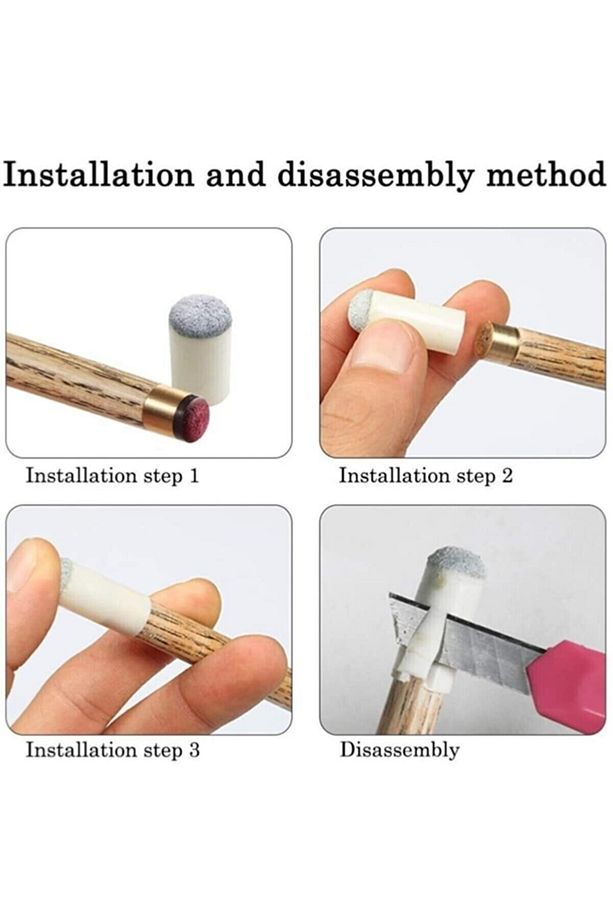 Installation and disassembly method

Installation step 1

Installation step 2

Installation step 3

Disassembly