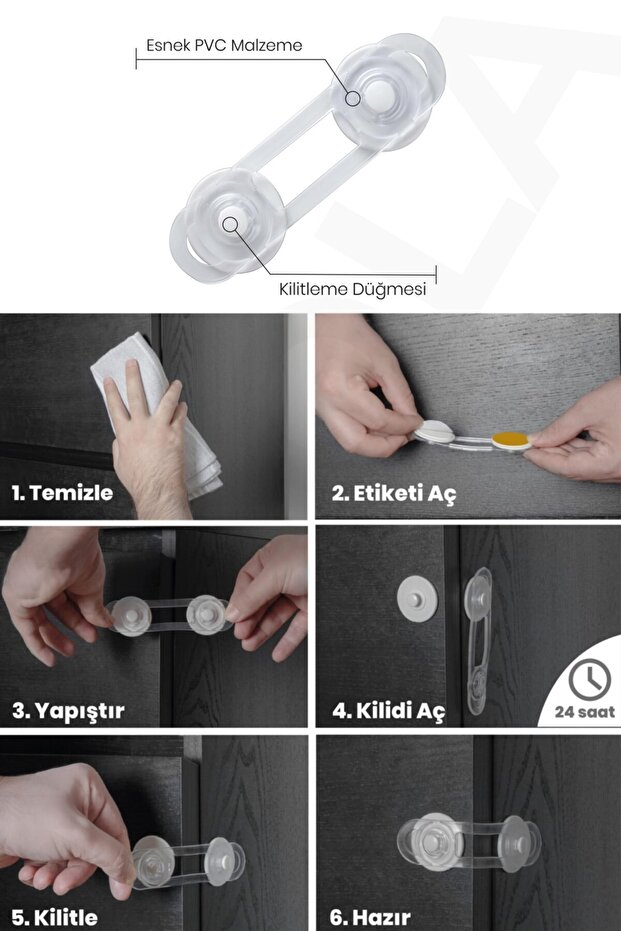 Esnek PVC Malzeme

Kilitleme Düğmesi

1. Temizle

2. Etiketi Aç

3. Yapıştır

4. Kilidi Aç

24 saat

5. Kilitle

6. Hazır