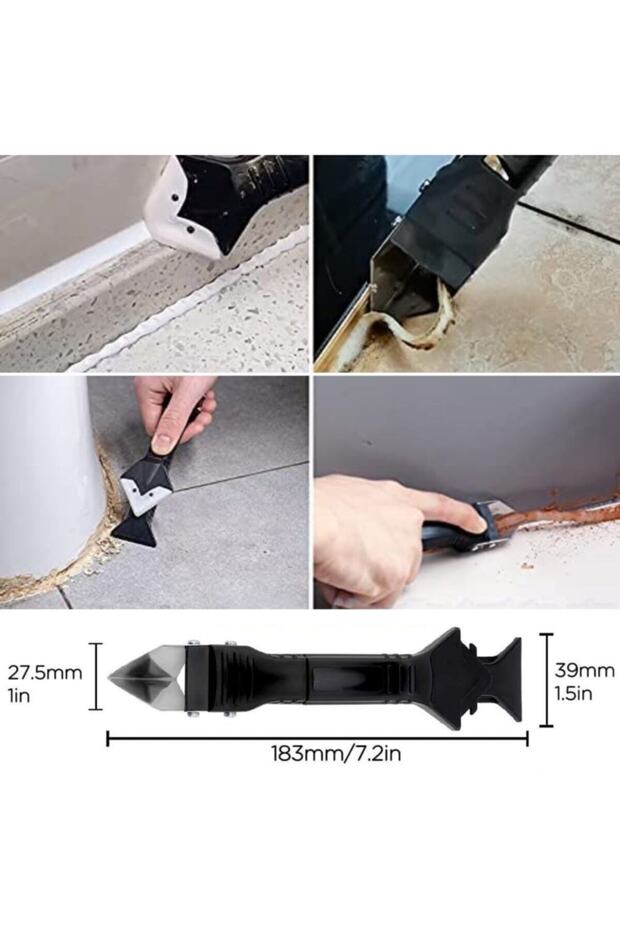 27.5mm
1in

39mm
1.5in

183mm/7.2in