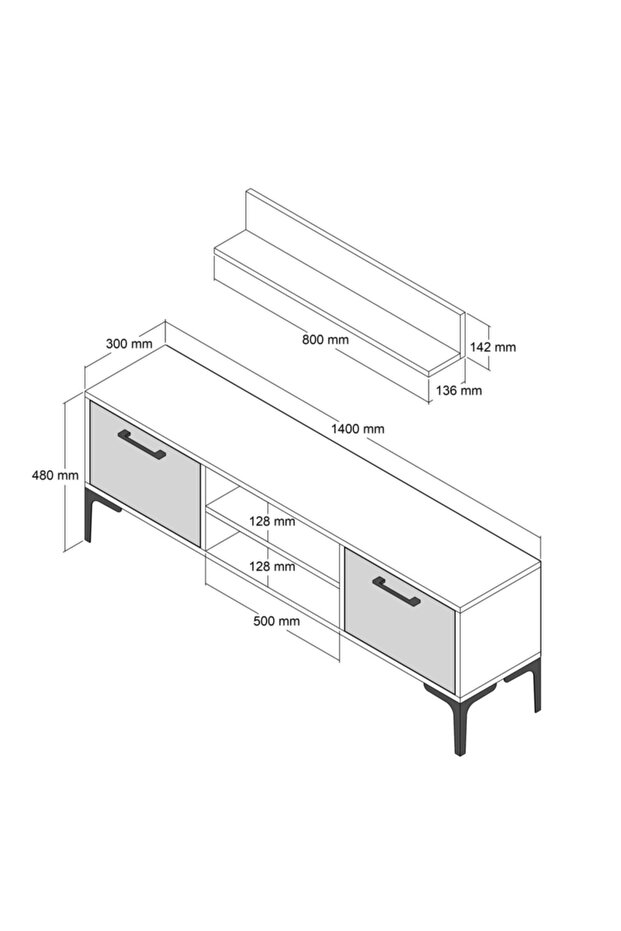 800 mm
142 mm
136 mm
300 mm
1400 mm
480 mm
128 mm
128 mm
500 mm