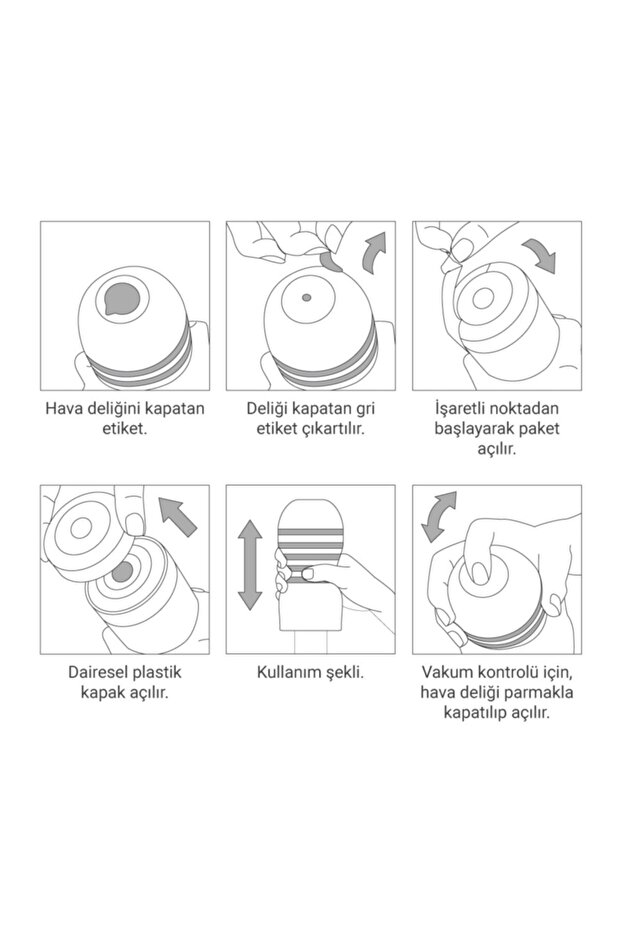 Hava deliğini kapatan etiket.

Deliği kapatan gri etiket çıkartılır.

İşaretli noktadan başlayarak paket açılır.

Dairesel plastik kapak açılır.

Kullanım şekli.

Vakum kontrolü için, hava deliği parmakla kapatılıp açılır.