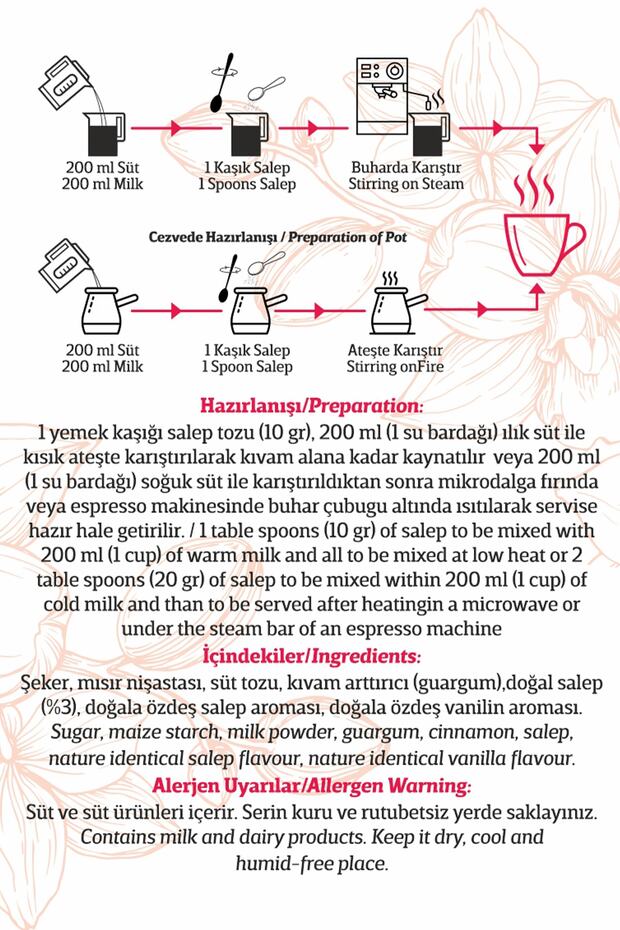 200 ml Süt
200 ml Milk

1 Kaşık Salep
1 Spoons Salep

Buharda Karıştır
Stirring on Steam

Cezvede Hazırlanışı / Preparation of Pot

200 ml Süt
200 ml Milk

1 Kaşık Salep
1 Spoon Salep

Ateşte Karıştır
Stirring onFire

Hazırlanışı/Preparation:

1 yemek kaşığı salep tozu (10 gr), 200 ml (1 su bardağı) ılık süt ile kısık ateşte karıştırılarak kıvam alana kadar kaynatılır veya 200 ml (1 su bardağı) soğuk süt ile karıştırıldıktan sonra mikrodalga fırında veya espresso makinesinde buhar çubugu altında ısıtılarak servise hazır hale getirilir. / 1 table spoons (10 gr) of salep to be mixed with 200 ml (1 cup) of warm milk and all to be mixed at low heat or 2 table spoons (20 gr) of salep to be mixed within 200 ml (1 cup) of cold milk and than to be served after heatingin a microwave or under the steam bar of an espresso machine

İçindekiler/Ingredients:

Şeker, mısır nişastası, süt tozu, kıvam arttırıcı (guargum),doğal salep (%3), doğala özdeş salep aroması, doğala özdeş vanilin aroması. Sugar, maize starch, milk powder, guargum, cinnamon, salep, nature identical salep flavour, nature identical vanilla flavour.

Alerjen Uyarılar/Allergen Warning:

Süt ve süt ürünleri içerir. Serin kuru ve rutubetsiz yerde saklayınız. Contains milk and dairy products. Keep it dry, cool and humid-free place.