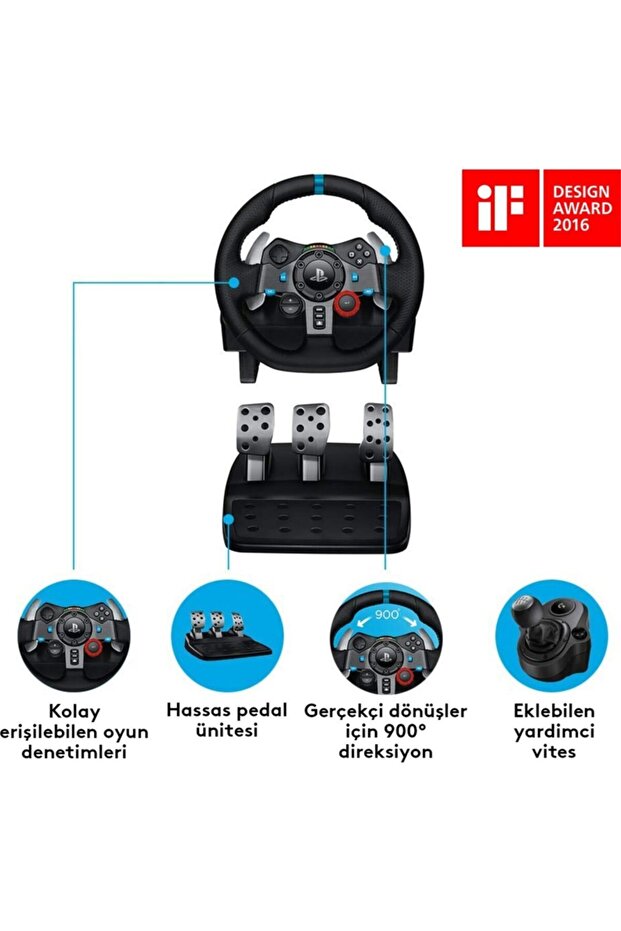 iF DESIGN AWARD 2016

900°

Kolay erişilebilen oyun denetimleri

Hassas pedal ünitesi

Gerçekçi dönüşler için 900° direksiyon

Eklebilen yardimci vites