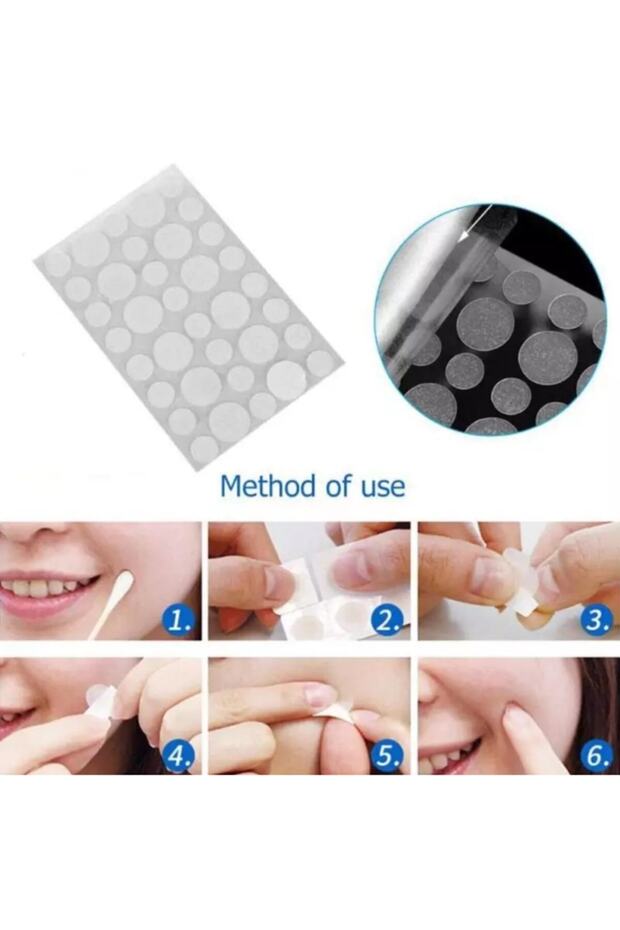 Method of use

1.

2.

3.

4.

5.

6.