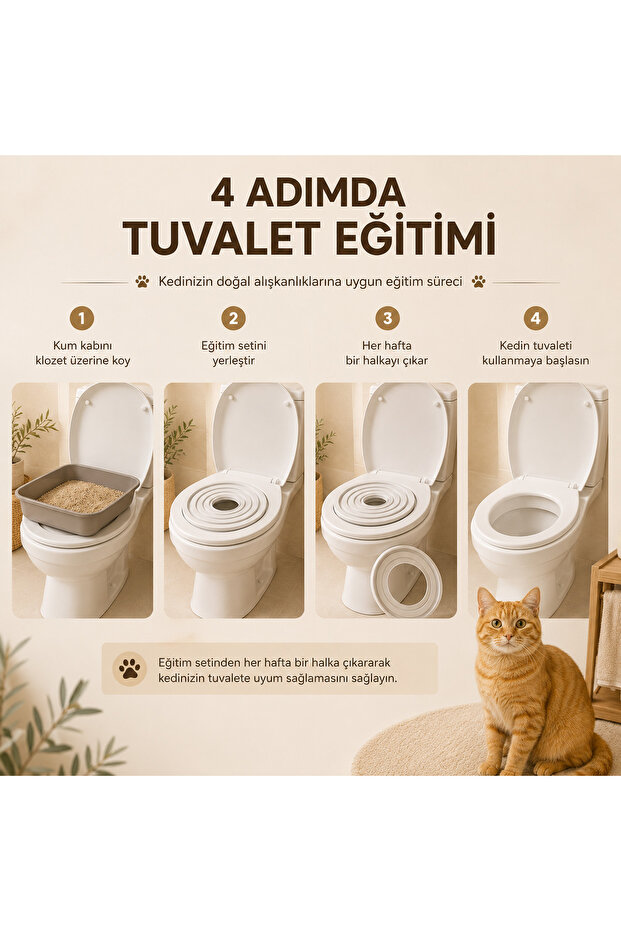 4 ADIMDA
TUVALET EĞİTİMİ

Kedinizin doğal alışkanlıklarına uygun eğitim süreci

1
Kum kabını klozet üzerine koy

2
Eğitim setini yerleştir

3
Her hafta bir halkayı çıkar

4
Kedin tuvaleti kullanmaya başlasın

Eğitim setinden her hafta bir halka çıkararak kedinizin tuvalete uyum sağlamasını sağlayın.