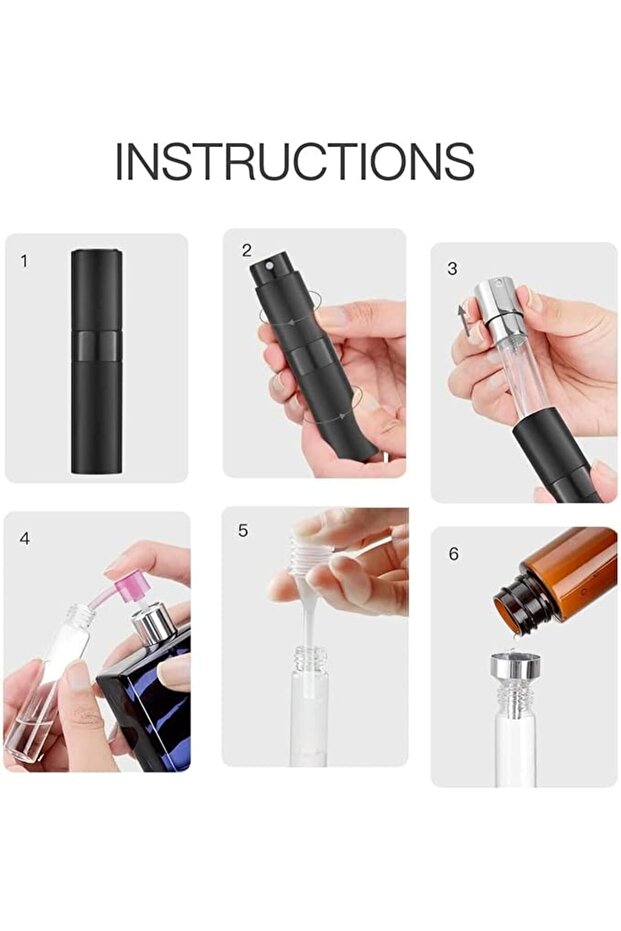 INSTRUCTIONS

1

2

3

4

5

6