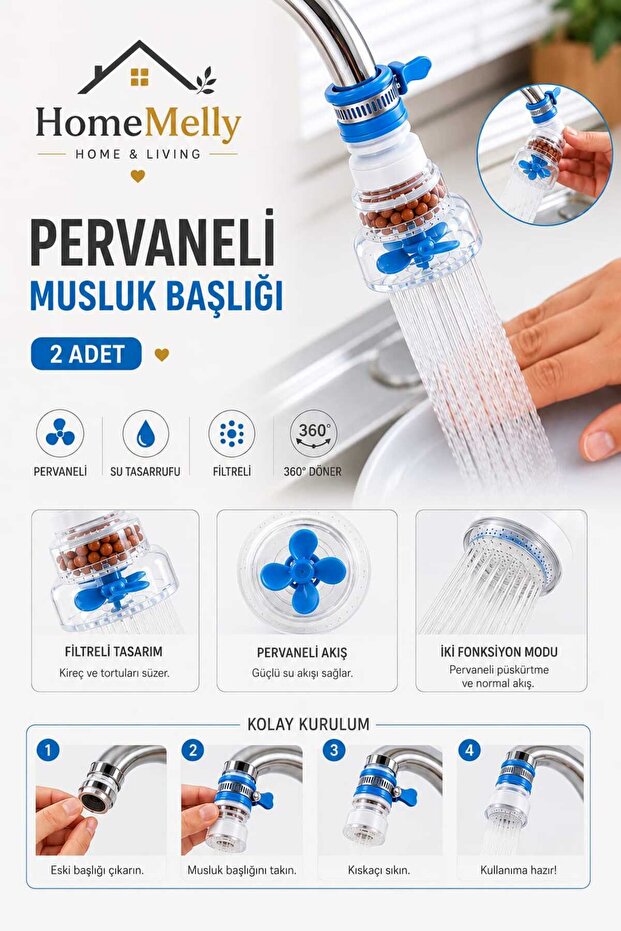 HomeMelly
HOME & LIVING

PERVANELİ
MUSLUK BAŞLIĞI

2 ADET

PERVANELİ
SU TASARRUFU
FİLTRELİ
360°
360° DÖNER

FİLTRELİ TASARIM
Kireç ve tortuları süzer.

PERVANELİ AKIŞ
Güçlü su akışı sağlar.

İKİ FONKSİYON MODU
Pervaneli püskürtme ve normal akış.

KOLAY KURULUM

1
Eski başlığı çıkarın.

2
Musluk başlığını takın.

3
Kıskaçı sıkın.

4
Kullanıma hazır!