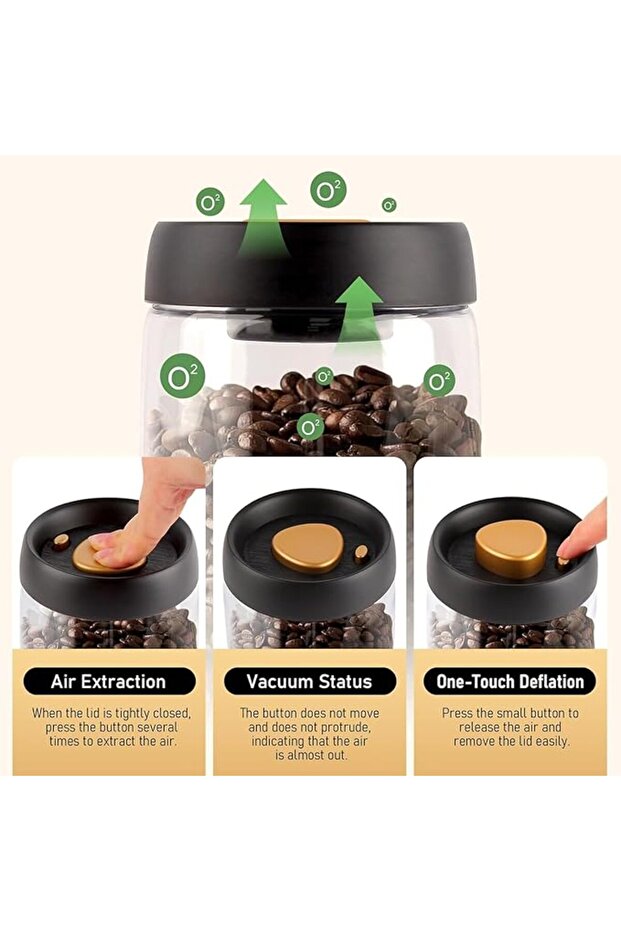 $O^2$ $O^2$ $O^2$

$O^2$ $O^2$ $O^2$ $O^2$

Air Extraction

When the lid is tightly closed, press the button several times to extract the air.

Vacuum Status

The button does not move and does not protrude, indicating that the air is almost out.

One-Touch Deflation

Press the small button to release the air and remove the lid easily.