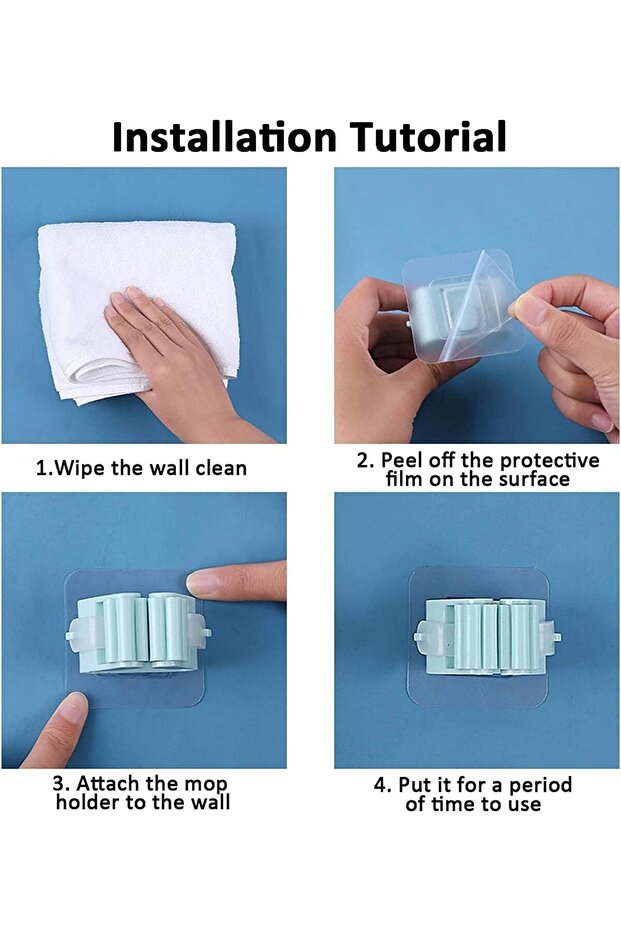 Installation Tutorial

1.Wipe the wall clean

2. Peel off the protective film on the surface

3. Attach the mop holder to the wall

4. Put it for a period of time to use