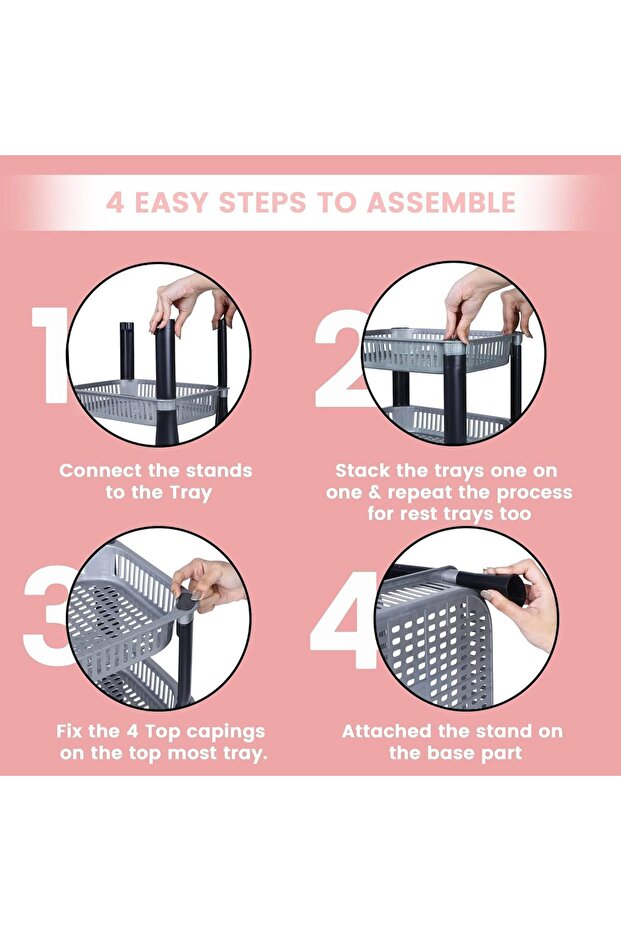 4 EASY STEPS TO ASSEMBLE

1

Connect the stands to the Tray

2

Stack the trays one on one & repeat the process for rest trays too

3

Fix the 4 Top capings on the top most tray.

4

Attached the stand on the base part