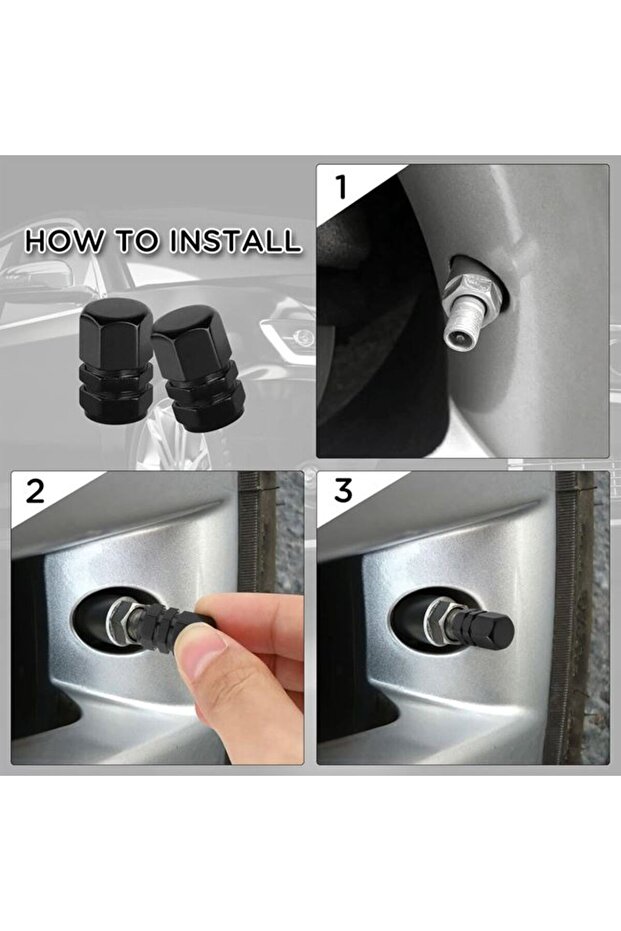 HOW TO INSTALL

1

2

3