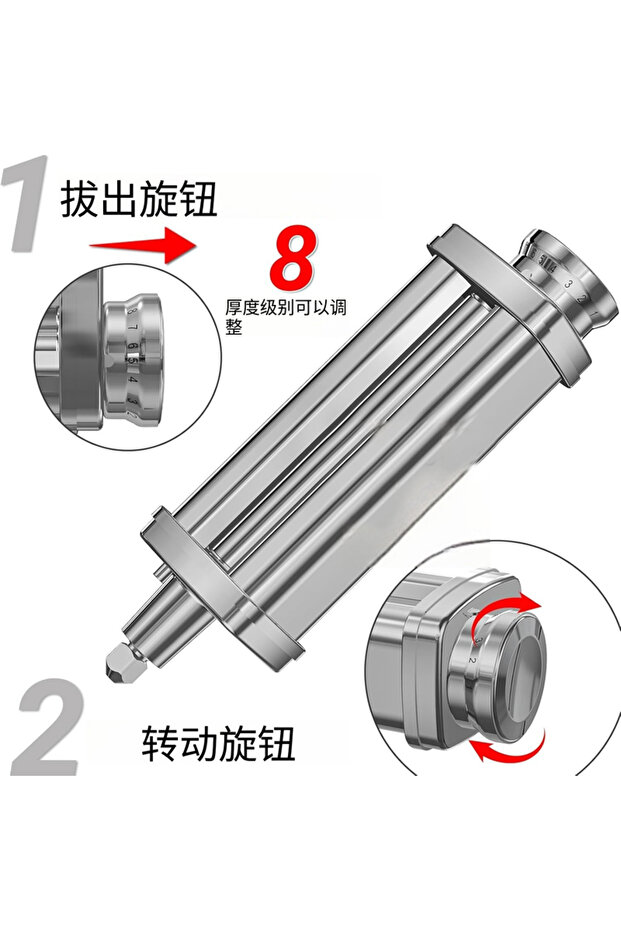 1 拔出旋钮

8
厚度级别可以调整

8 7 6 5 4 3

3 2

2

2 转动旋钮