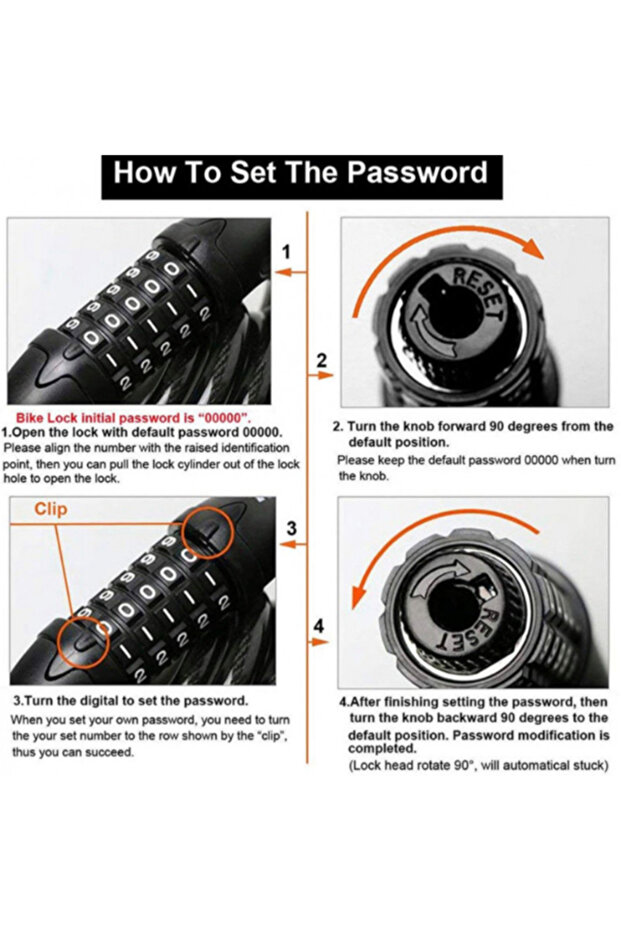 How To Set The Password

1

Bike Lock initial password is "00000".

1.Open the lock with default password 00000.
Please align the number with the raised identification point, then you can pull the lock cylinder out of the lock hole to open the lock.

2

RESET

2. Turn the knob forward 90 degrees from the default position.
Please keep the default password 00000 when turn the knob.

Clip

3

3.Turn the digital to set the password.
When you set your own password, you need to turn the your set number to the row shown by the "clip", thus you can succeed.

4

RESET

4.After finishing setting the password, then turn the knob backward 90 degrees to the default position. Password modification is completed.
(Lock head rotate 90°, will automatical stuck)